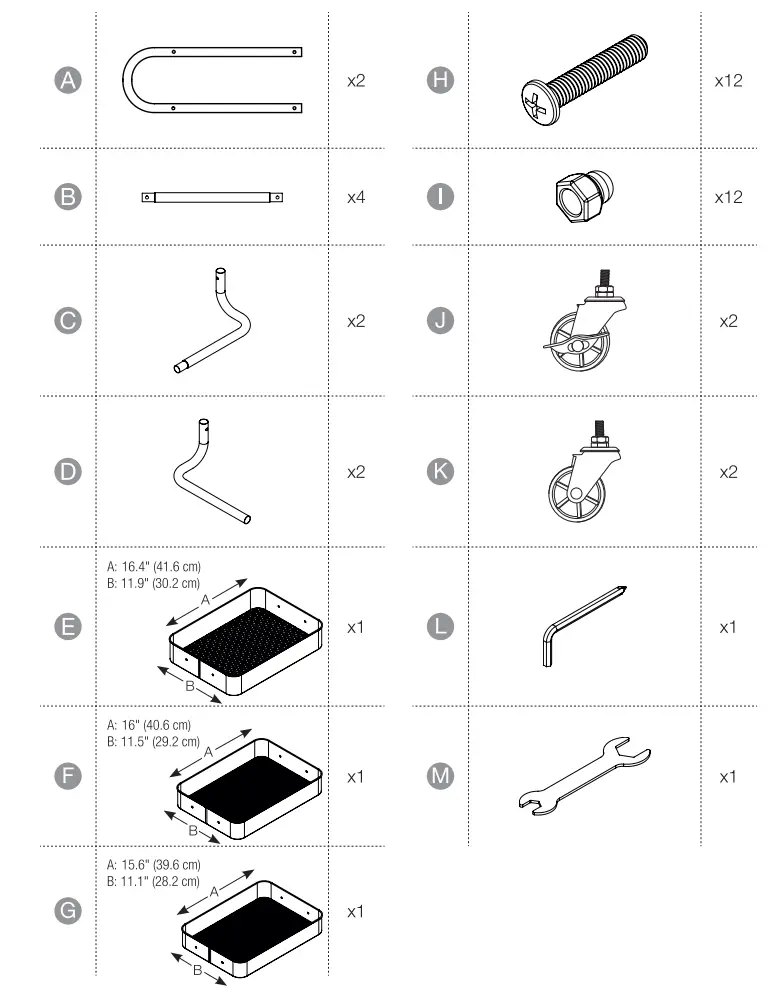 A x2

B x4

C x2

D x2

E
A: 16.4" (41.6 cm)
B: 11.9" (30.2 cm)
A
B
x1

F
A: 16" (40.6 cm)
B: 11.5" (29.2 cm)
A
B
x1

G
A: 15.6" (39.6 cm)
B: 11.1" (28.2 cm)
A
B
x1

H x12

I x12

J x2

K x2

L x1

M x1