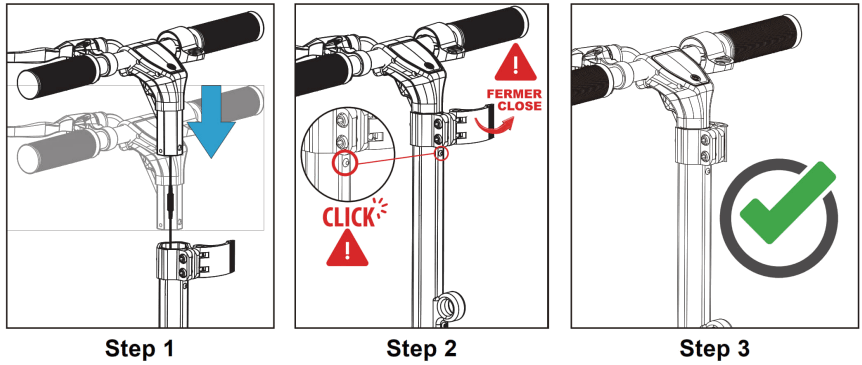 Step 1

FERMER
CLOSE

CLICK

Step 2

Step 3