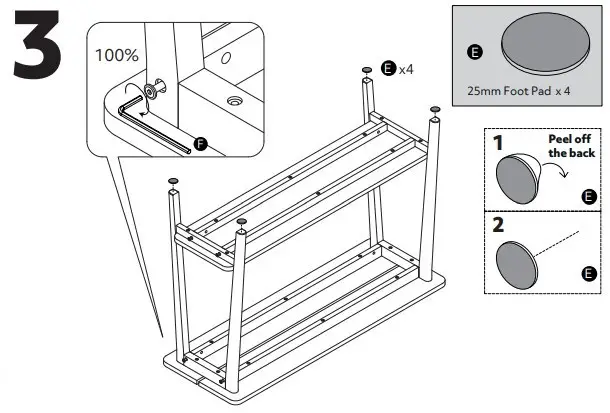 3

100%

F

E x4

E

25mm Foot Pad x 4

1 Peel off the back

E

2

E