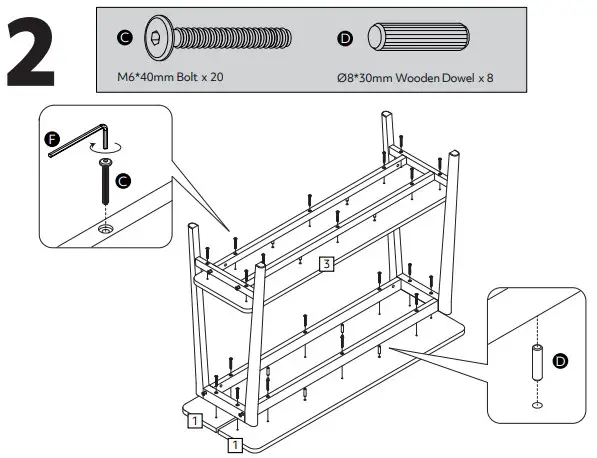 2

C

M6*40mm Bolt x 20

D

Ø8*30mm Wooden Dowel x 8

F

C

3

D

1

1