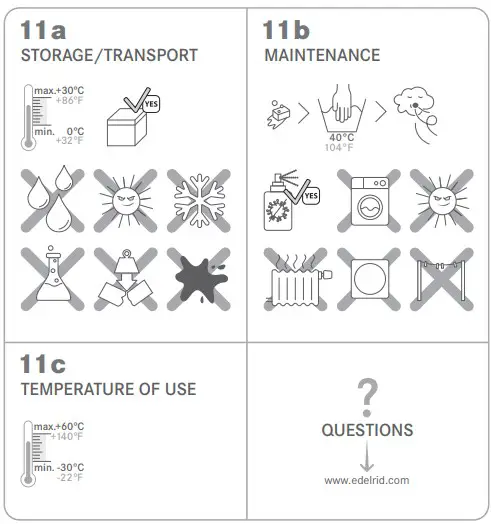 11a
STORAGE/TRANSPORT

max.+30°C
+86°F
min. 0°C
+32°F

YES

11b
MAINTENANCE

40°C
104°F

YES

11c
TEMPERATURE OF USE

max.+60°C
+140°F
min. -30°C
-22°F

?
QUESTIONS
www.edelrid.com