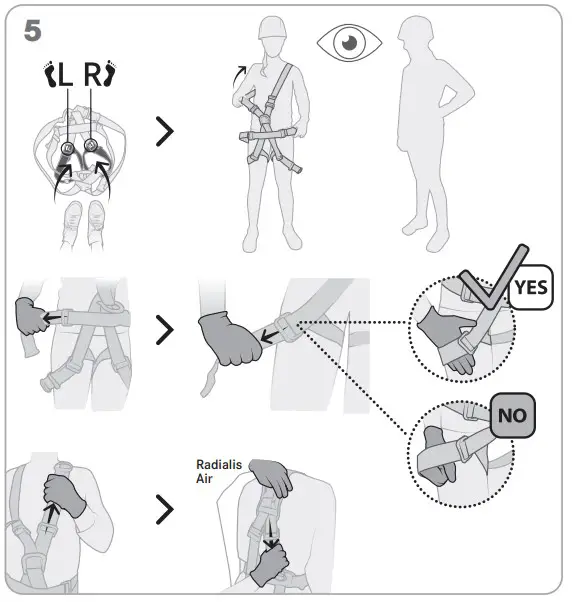 5

L R

YES

NO

Radialis Air