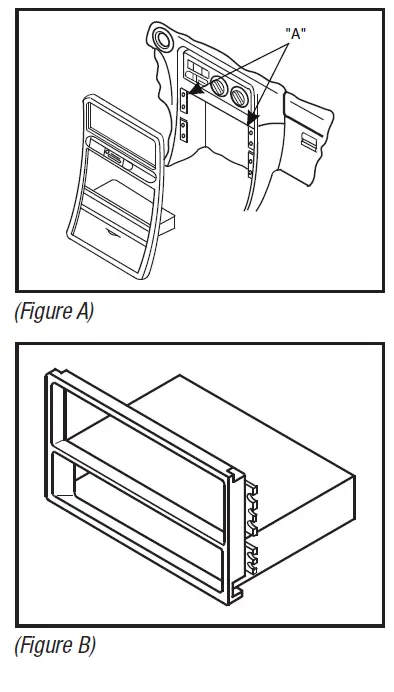 "A"

(Figure A)

(Figure B)