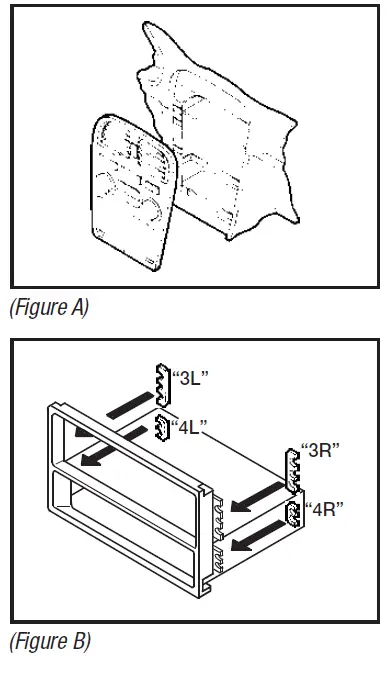 (Figure A)

“3L”

“4L”

“3R”

“4R”

(Figure B)