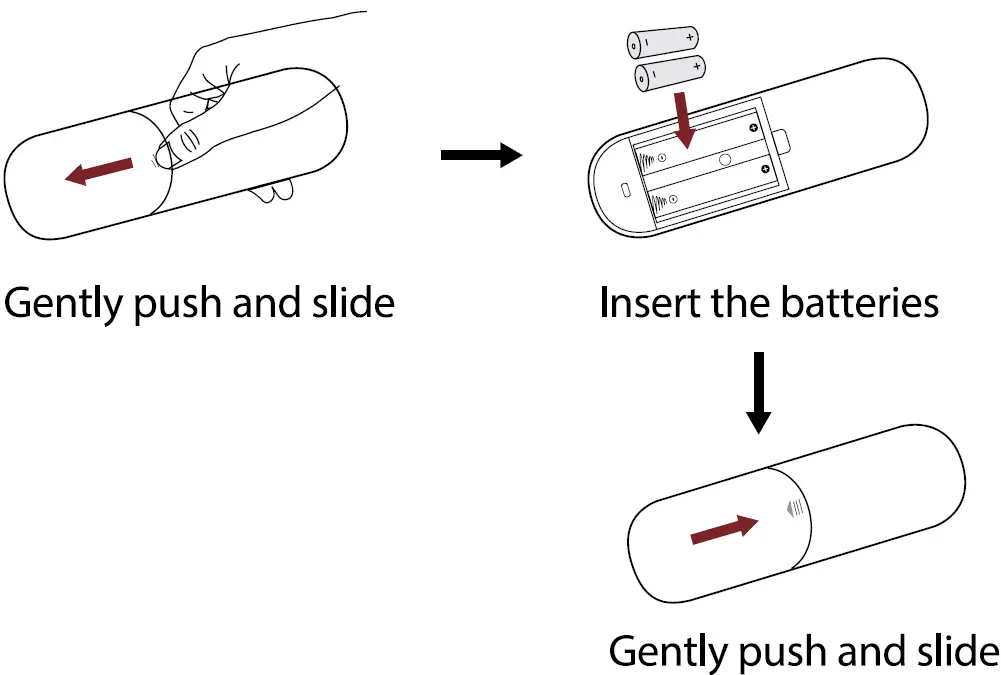 Gently push and slide

Insert the batteries

Gently push and slide