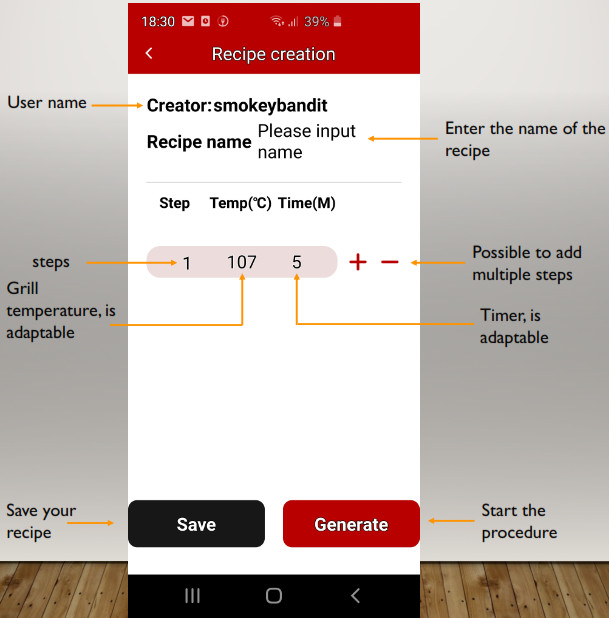 18:30 39%

Recipe creation

User name

Creator:smokeybandit

Recipe name Please input name

Enter the name of the recipe

Step Temp(℃) Time(M)

steps

1 107 5

+ −

Possible to add multiple steps

Grill temperature, is adaptable

Timer, is adaptable

Save your recipe

Save

Generate

Start the procedure