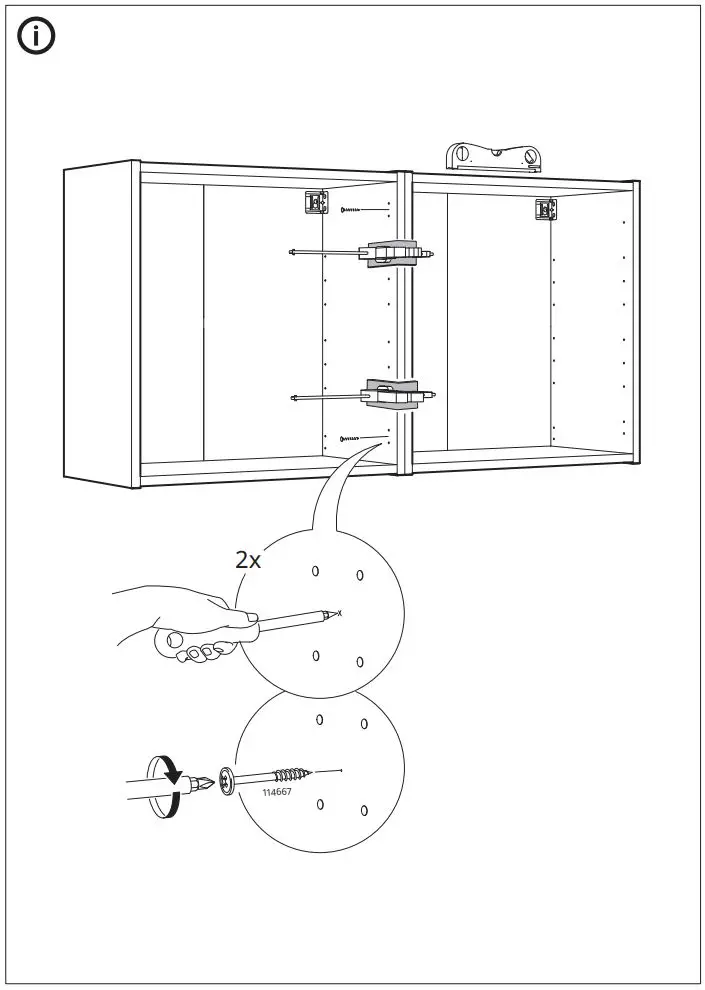 i

2x

114667