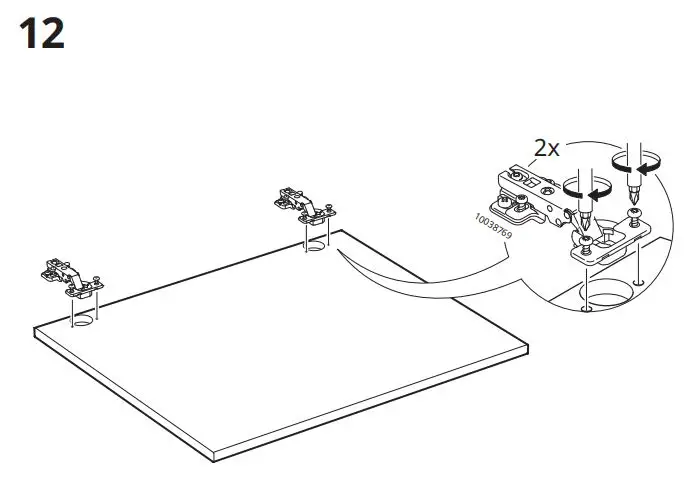 12

2x

10038769