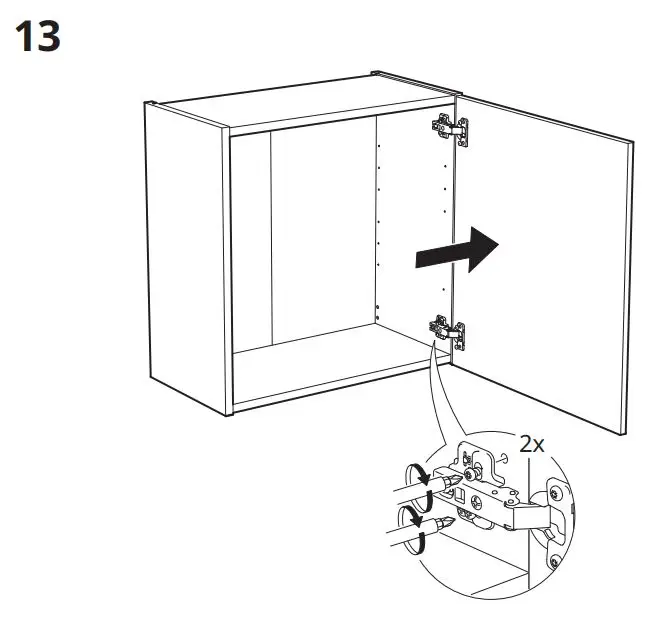 13

2x