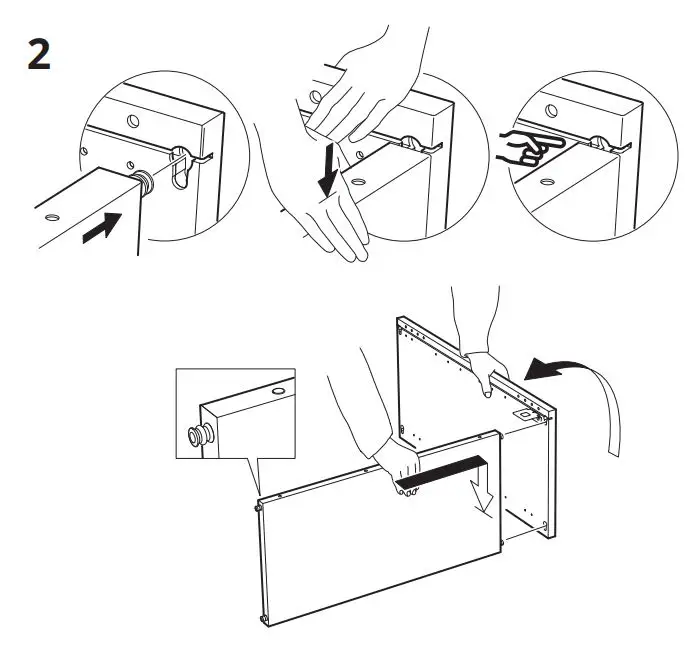 2