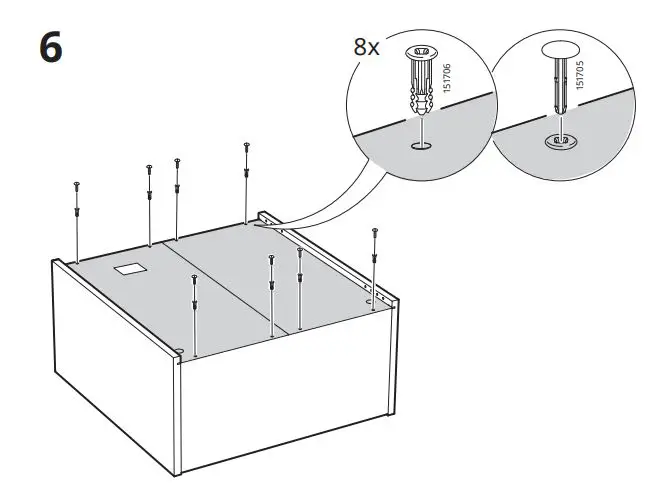 6

8x

151706

151705