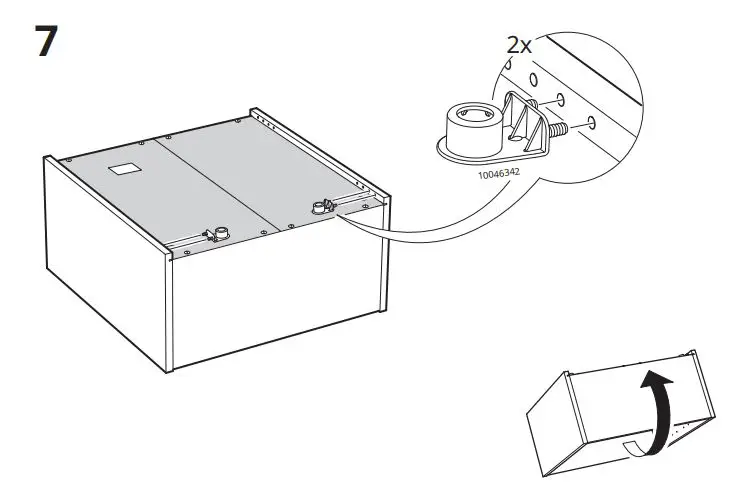 7

2x

10046342