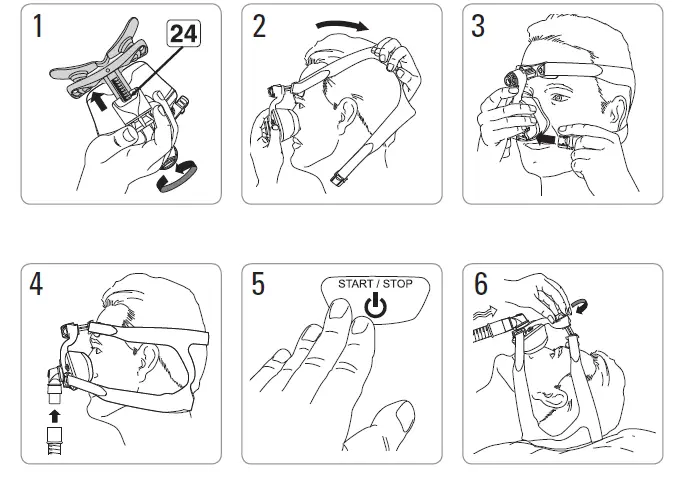 1
24
2
3
4
5
START / STOP
6