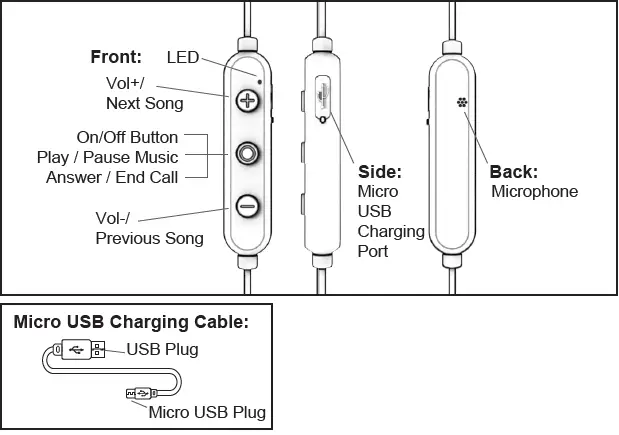 Front: LED

Vol+/ Next Song

On/Off Button
Play / Pause Music
Answer / End Call

Vol-/ Previous Song

Side: Micro USB Charging Port

Back: Microphone

Micro USB Charging Cable:

USB Plug

Micro USB Plug