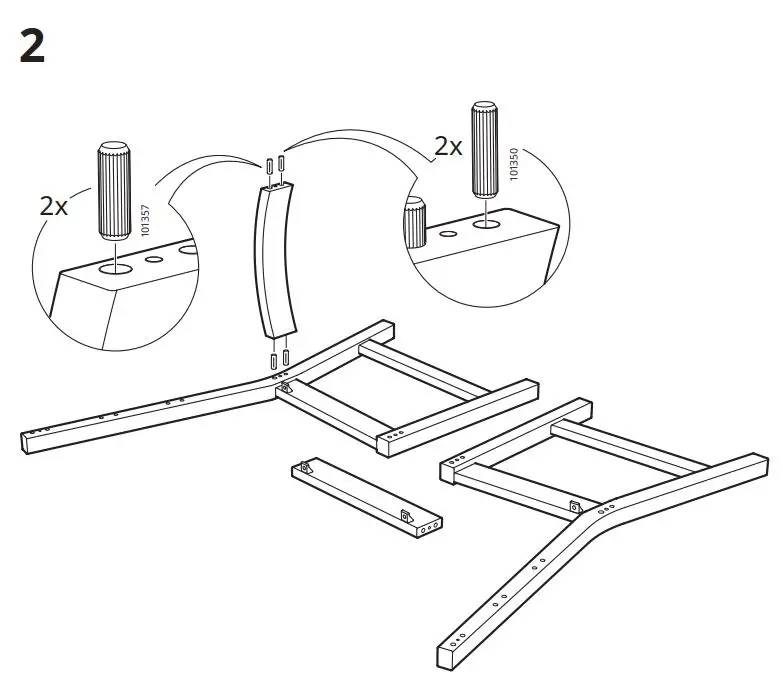 2

2x

101357

2x

101350