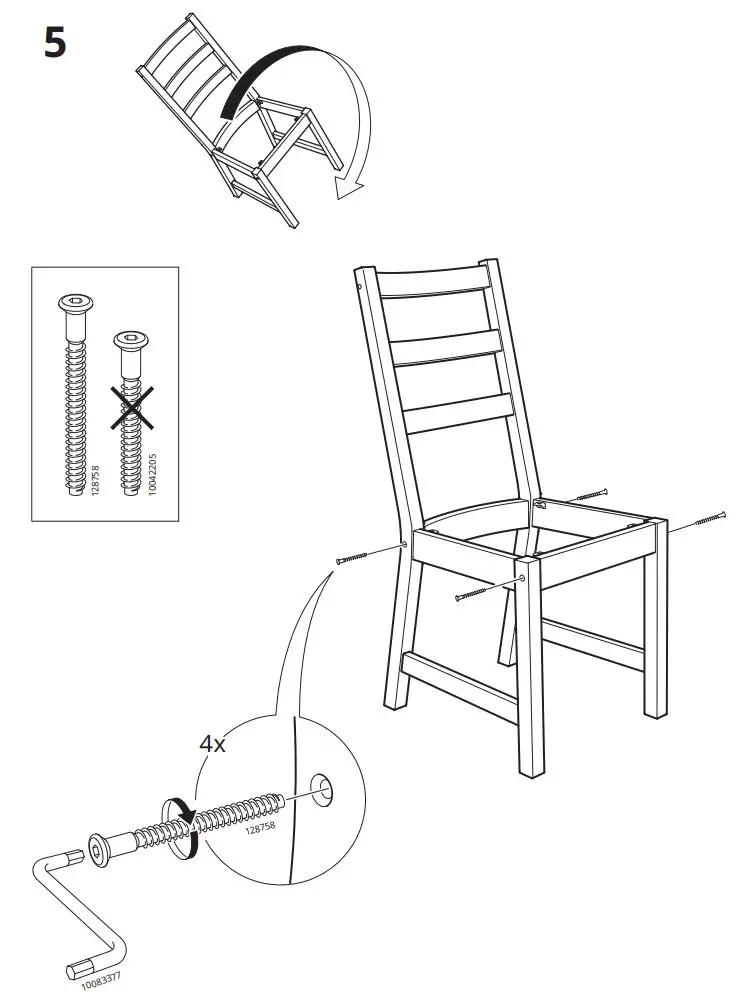 5

128758

10042205

4x

128758

10083377