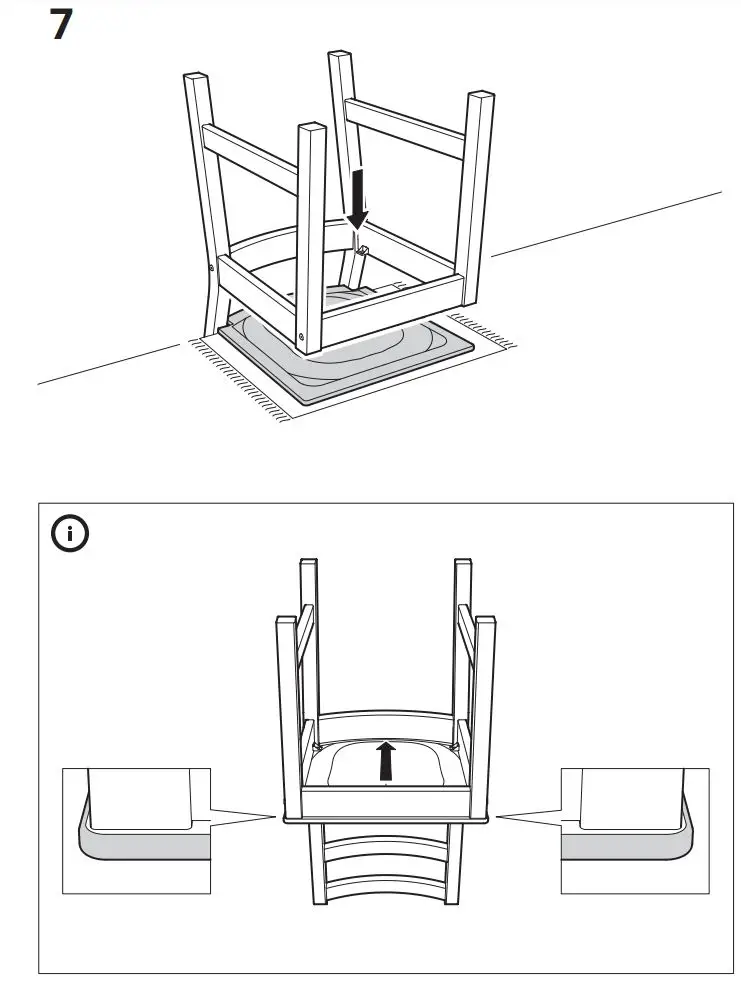 7