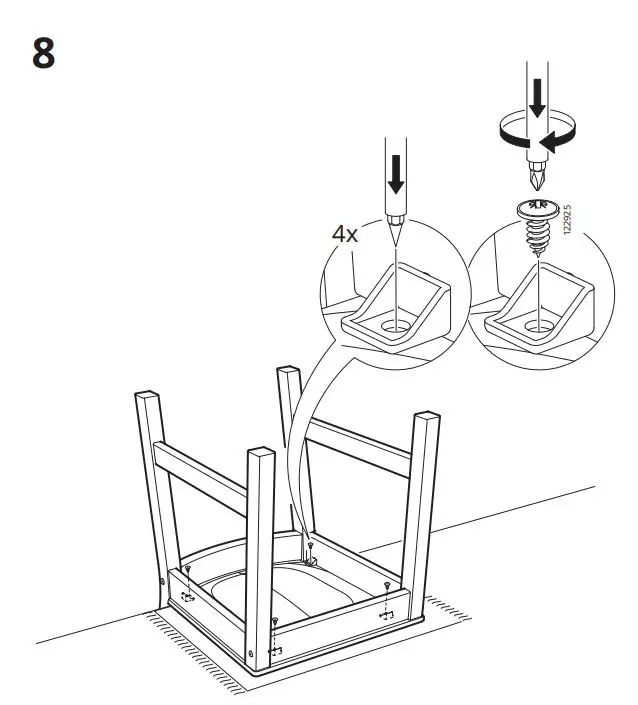 8

4x

122925