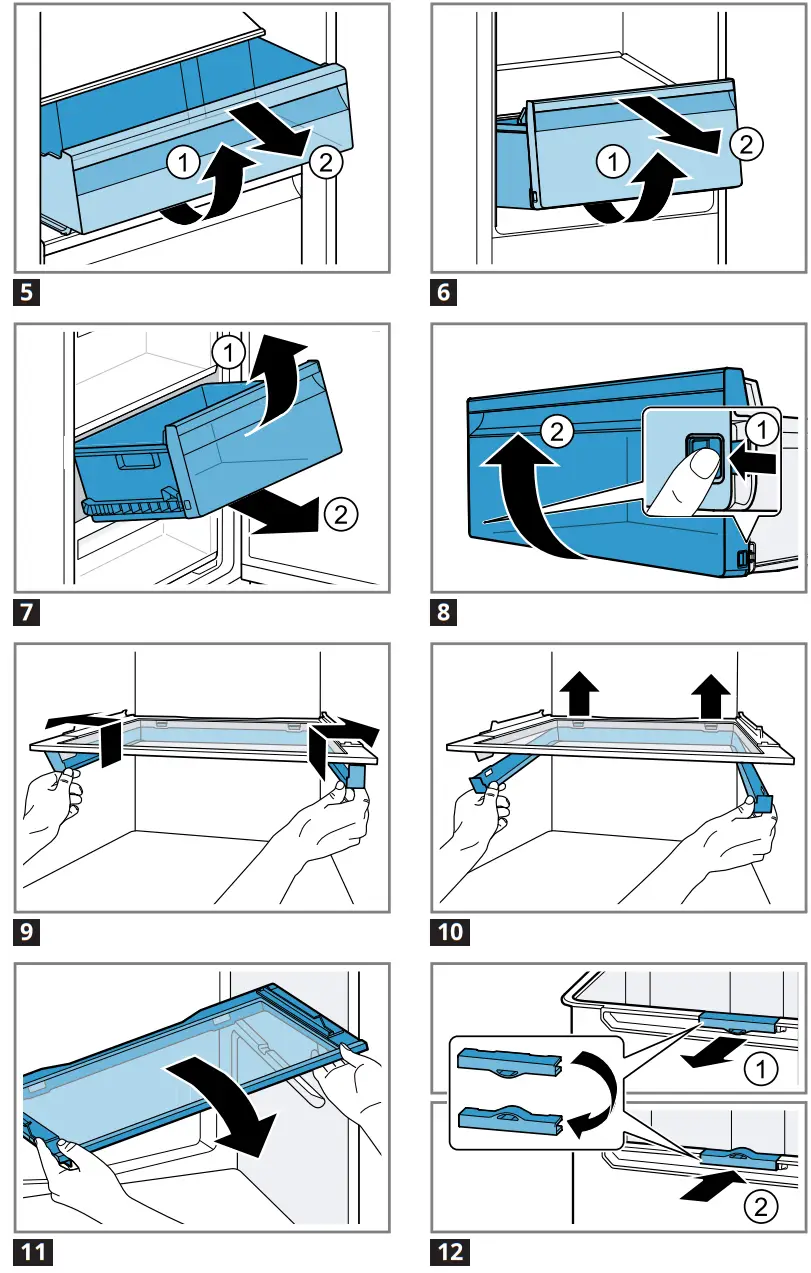 1
2
5
1
2
6
1
2
7
2
1
8
9
10
11
1
2
12