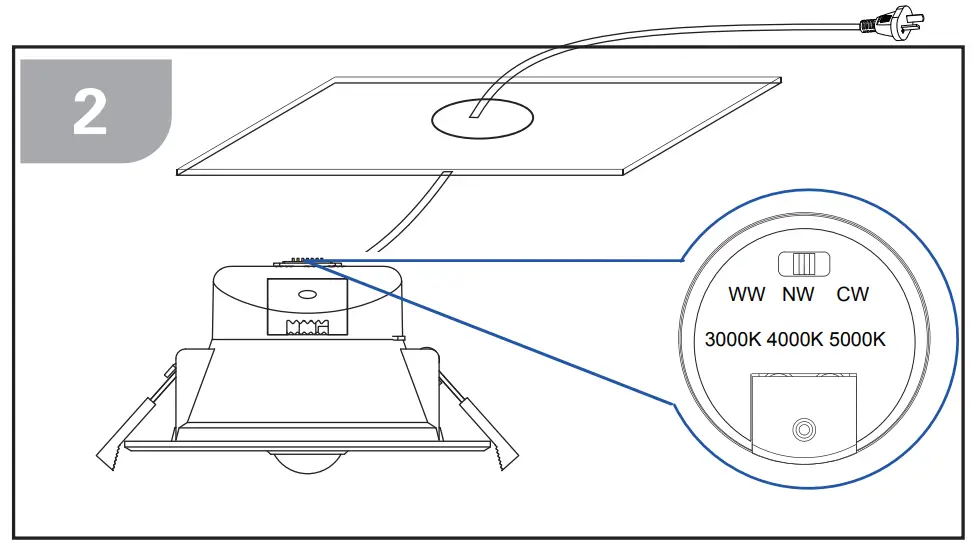 2

WW NW CW

3000K 4000K 5000K