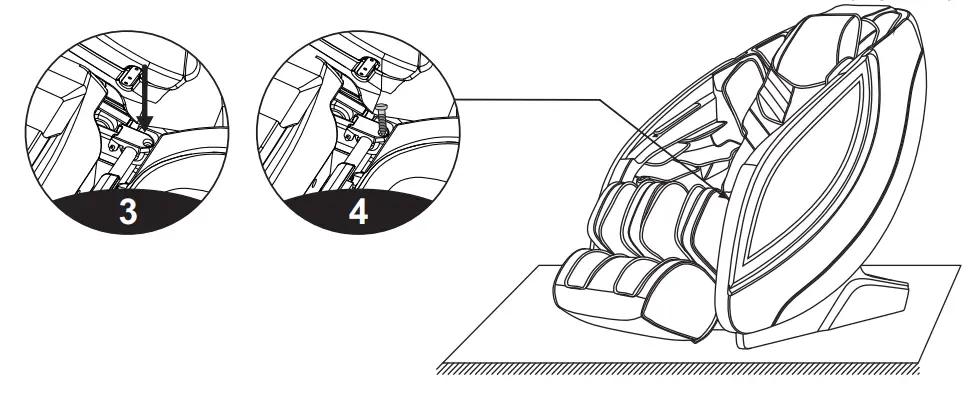 3

4