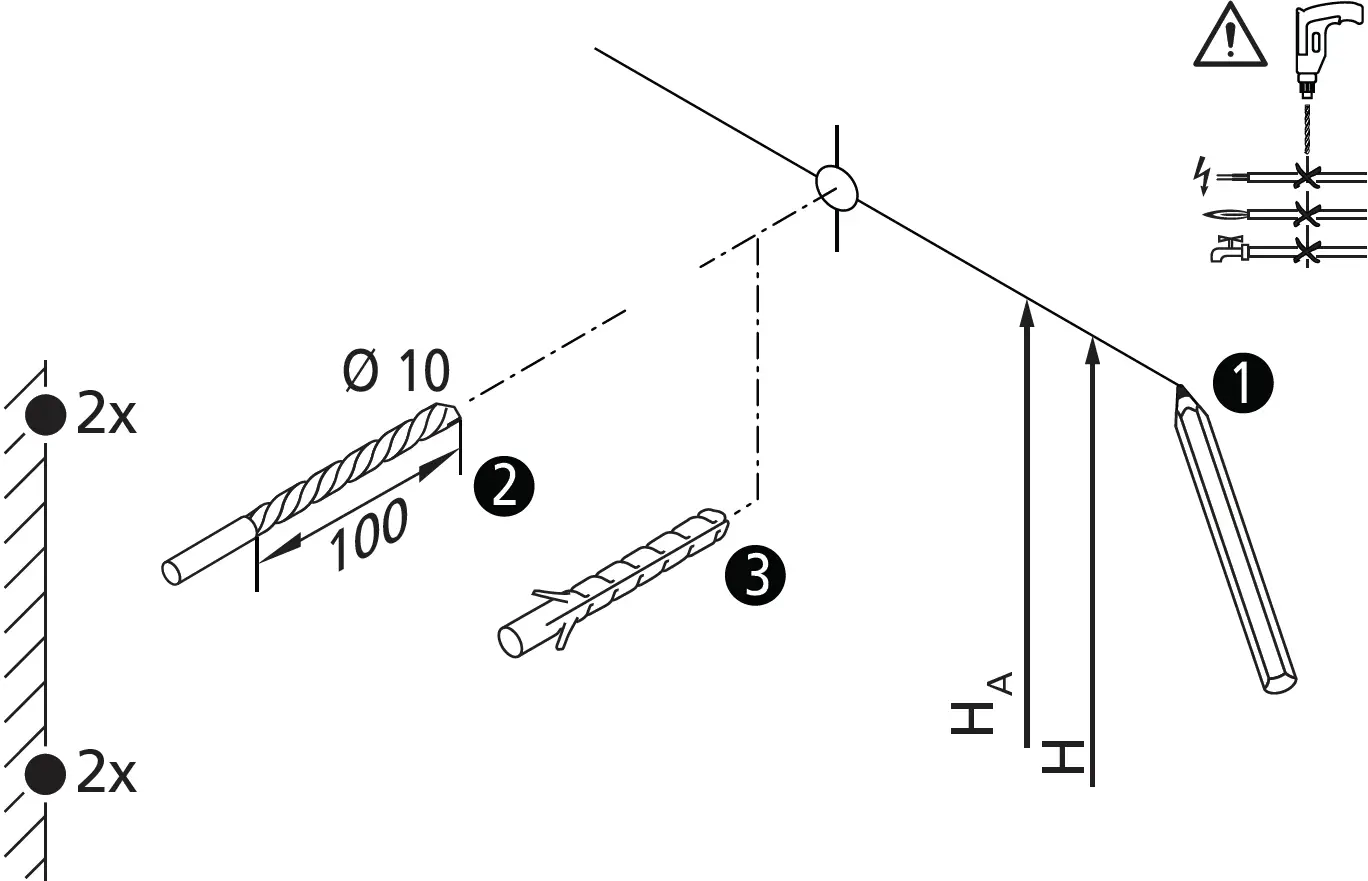 2x

2x

Ø 10

100

2

3

1

$H_A$

H