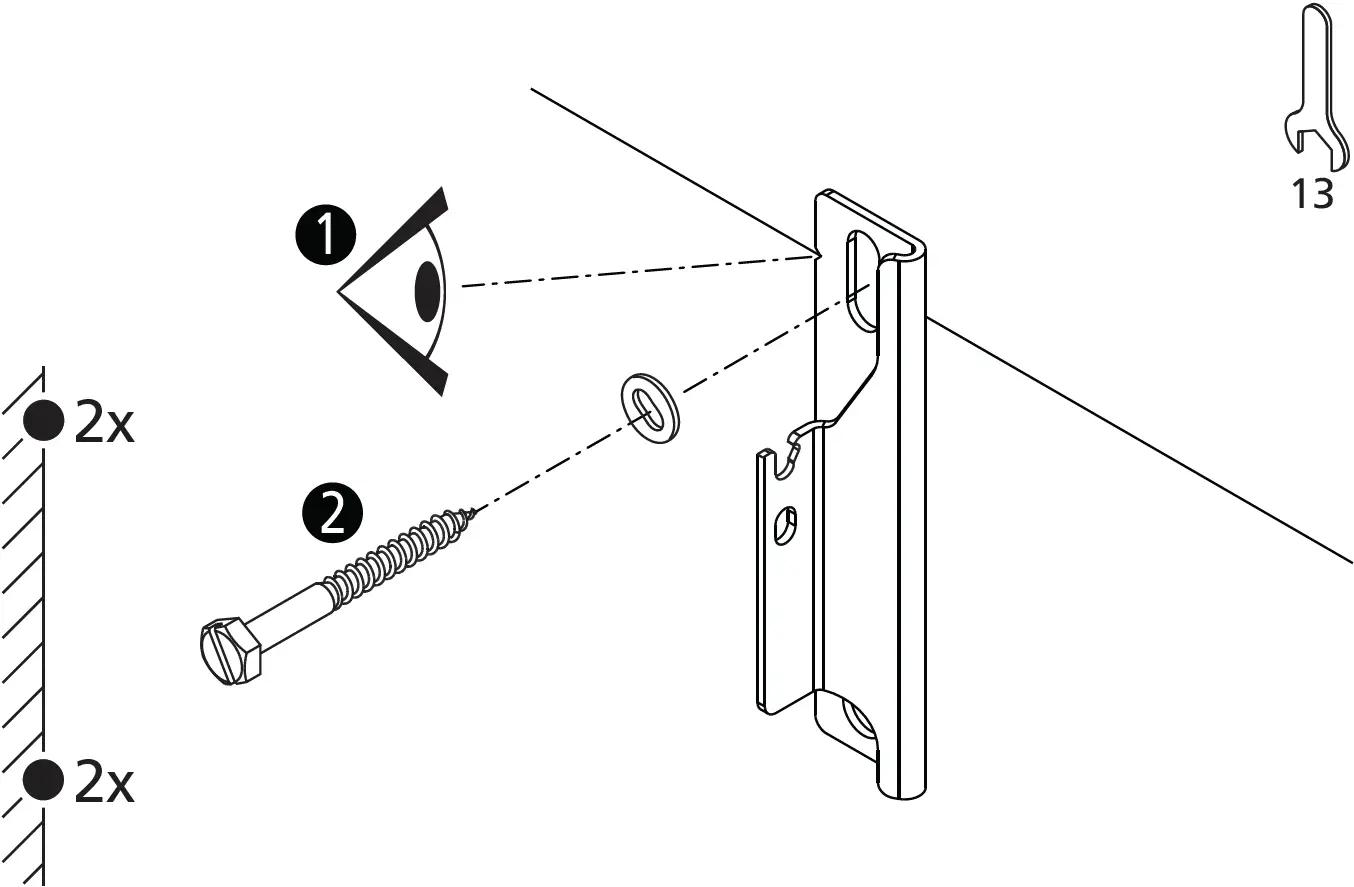 13

1

2x

2

2x