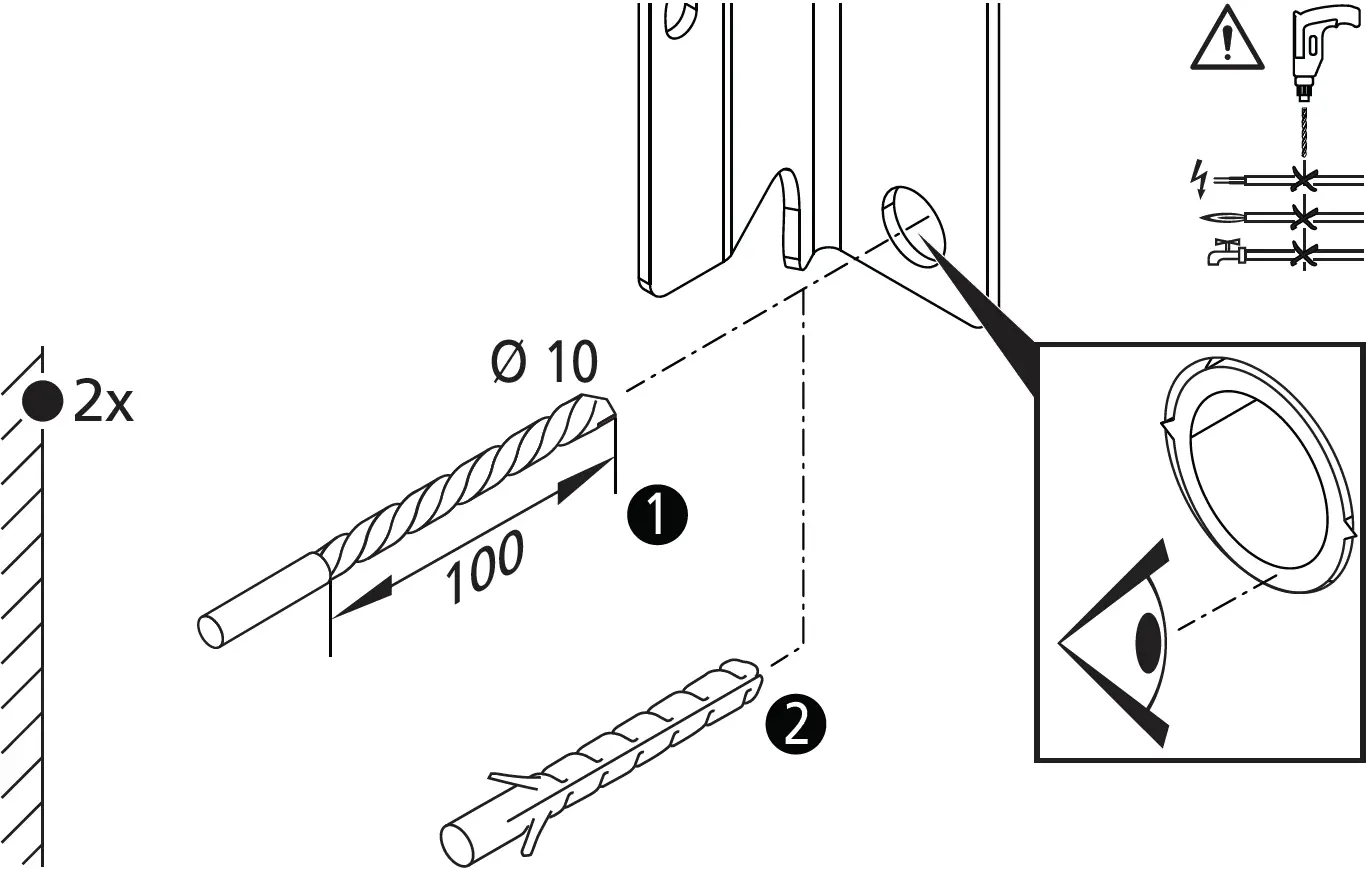 2x

Ø 10

100

1

2