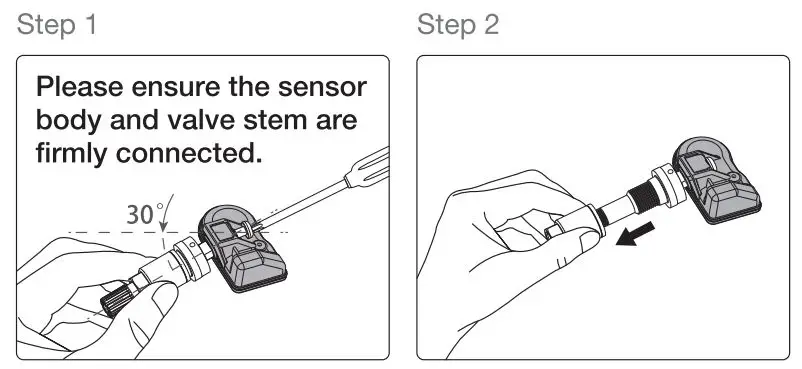 Step 1

Please ensure the sensor body and valve stem are firmly connected.

30°

Step 2