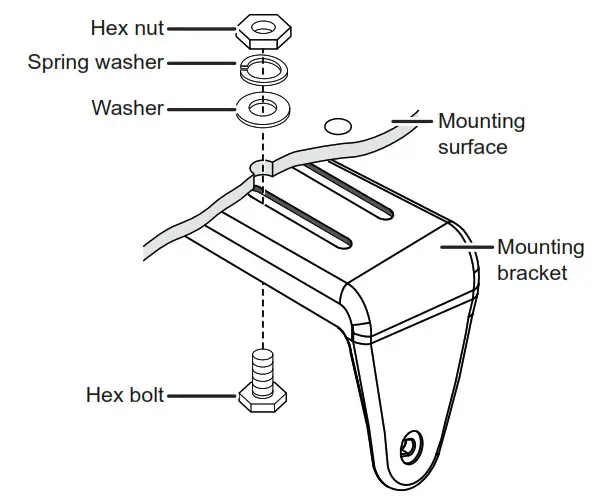 Hex nut
Spring washer
Washer
Mounting surface
Mounting bracket
Hex bolt