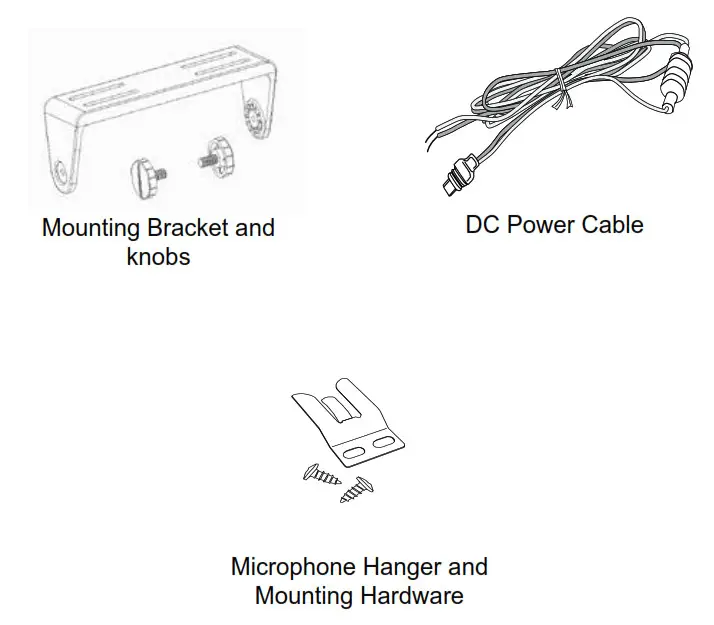 Mounting Bracket and knobs

DC Power Cable

Microphone Hanger and Mounting Hardware