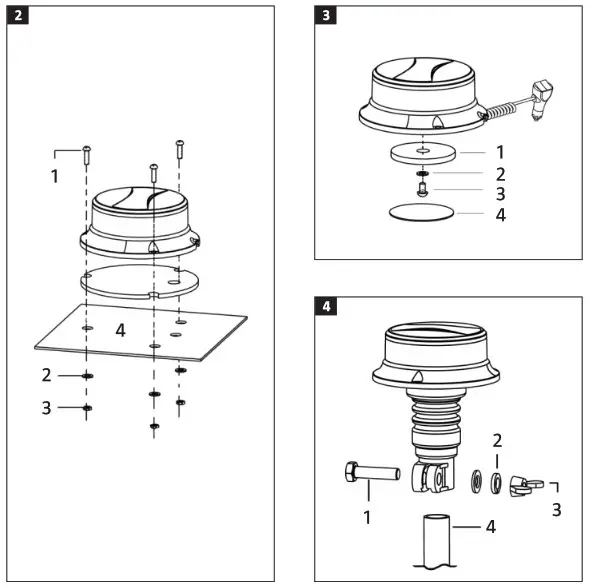 2

1

4

2

3

3

1

2

3

4

4

2

1

3

4