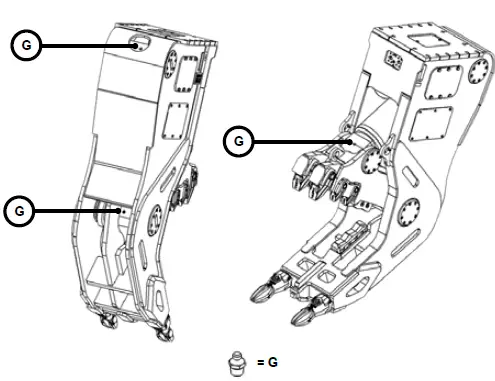 G

G

G

= G