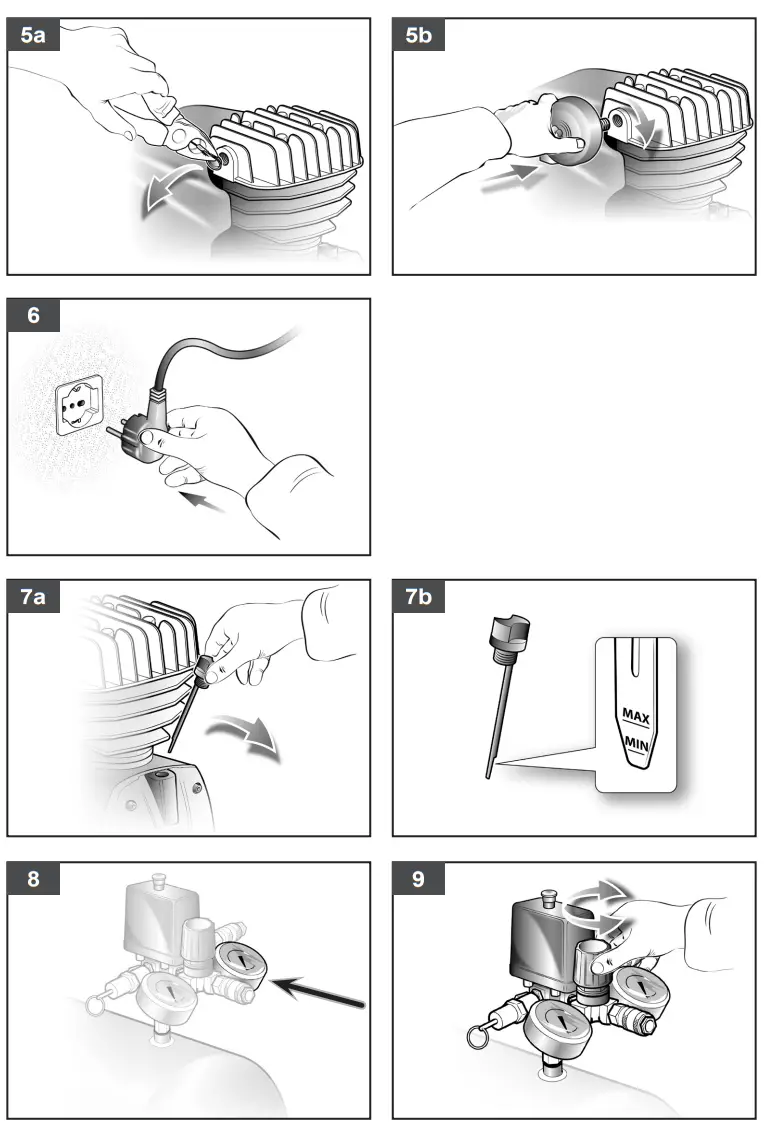 5a

5b

6

7a

7b

MAX

MIN

8

9