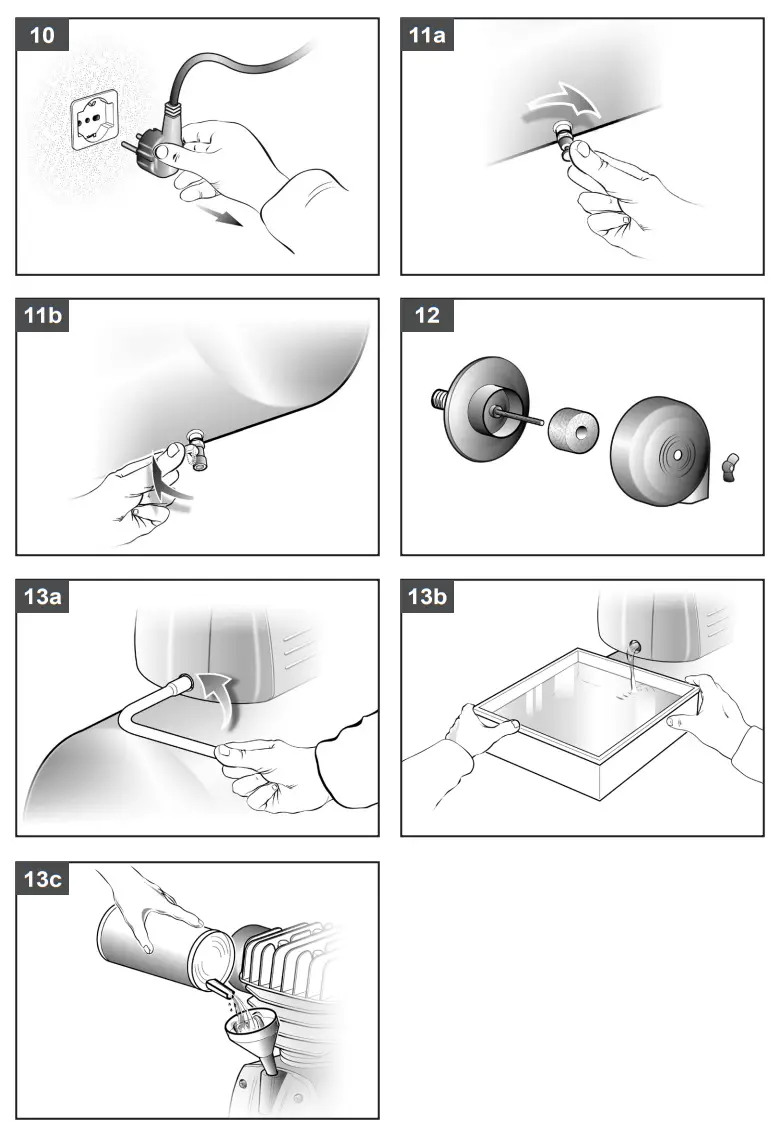 10

11a

11b

12

13a

13b

13c