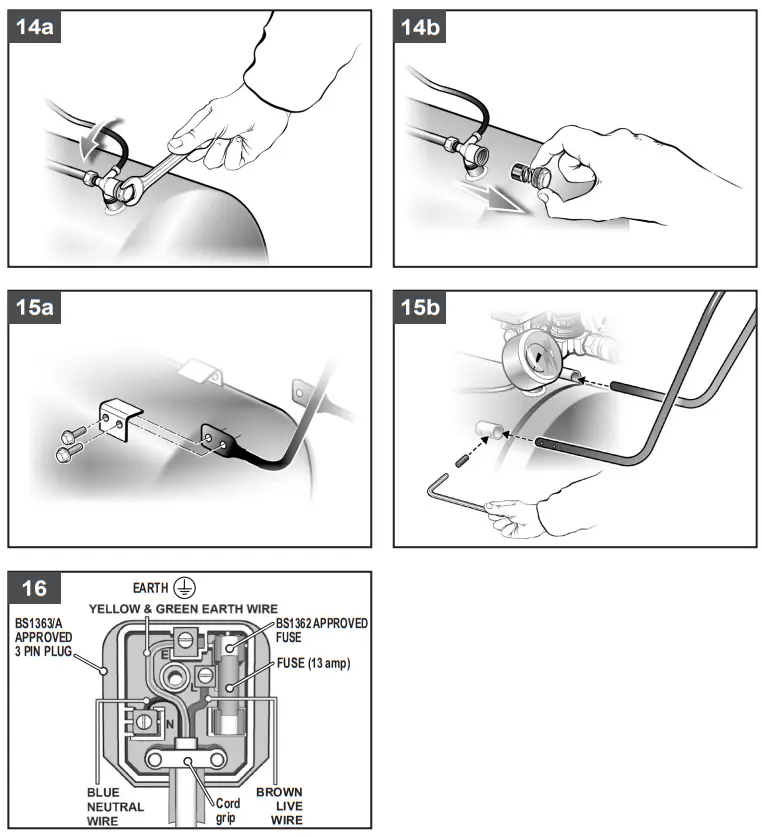 14a

14b

15a

15b

16

EARTH

YELLOW & GREEN EARTH WIRE

BS1363/A APPROVED 3 PIN PLUG

BS1362 APPROVED FUSE

FUSE (13 amp)

E

L

N

BLUE NEUTRAL WIRE

Cord grip

BROWN LIVE WIRE