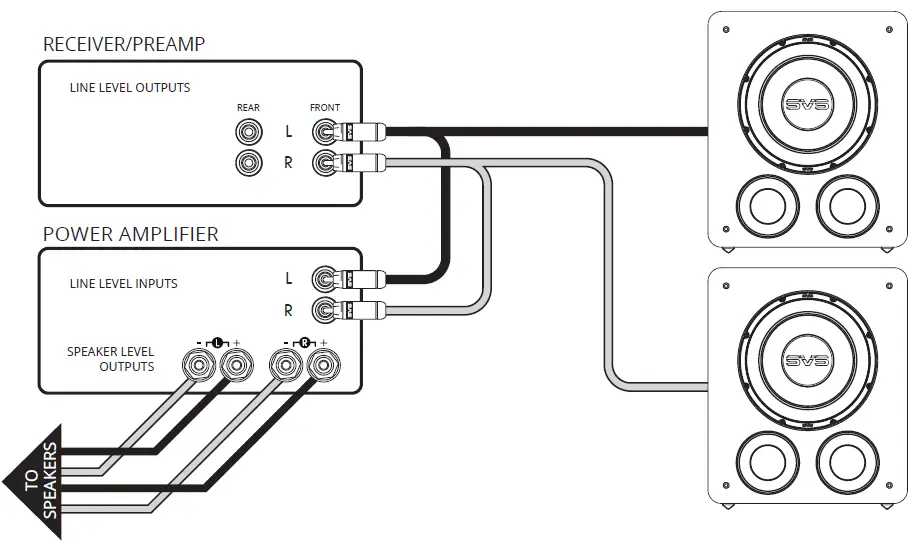 RECEIVER/PREAMP

LINE LEVEL OUTPUTS

REAR

FRONT

L

R

POWER AMPLIFIER

LINE LEVEL INPUTS

L

R

SPEAKER LEVEL OUTPUTS

- L +

- R +

TO SPEAKERS

SVS

SVS