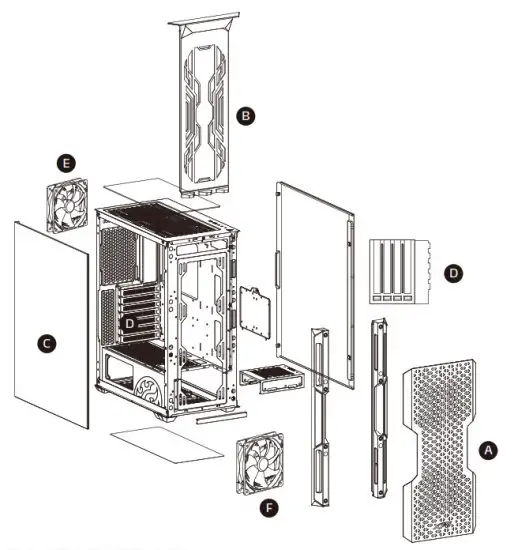 B
E
D
D
C
A
F