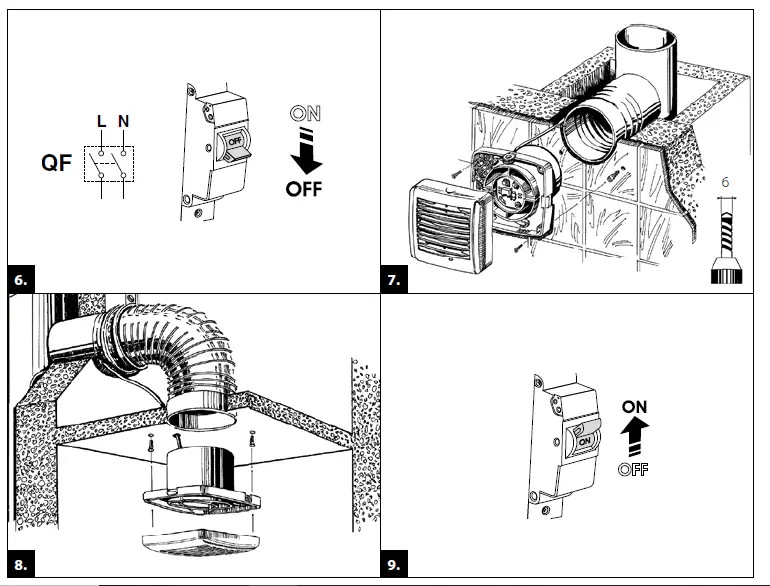 L N
QF
OFF
ON
OFF
6.
6
7.
8.
ON
ON
OFF
9.