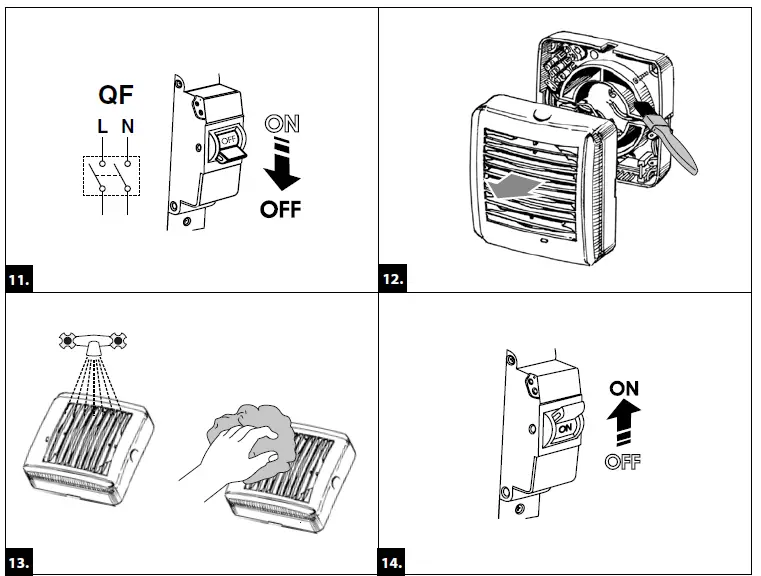 QF
L N
OFF
ON
OFF
11.
12.
13.
ON
ON
OFF
14.