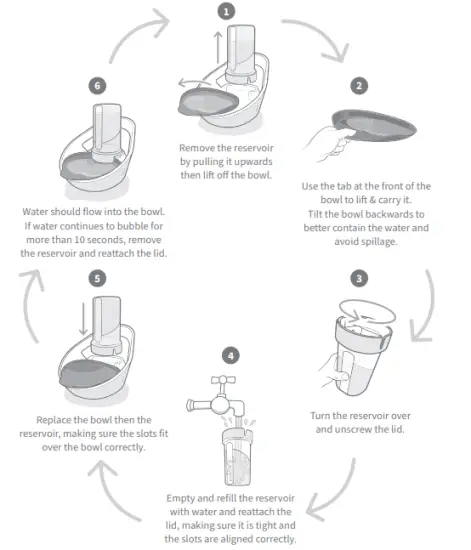 1

Remove the reservoir by pulling it upwards then lift off the bowl.

2

Use the tab at the front of the bowl to lift & carry it. Tilt the bowl backwards to better contain the water and avoid spillage.

3

Turn the reservoir over and unscrew the lid.

4

Empty and refill the reservoir with water and reattach the lid, making sure it is tight and the slots are aligned correctly.

5

Replace the bowl then the reservoir, making sure the slots fit over the bowl correctly.

6

Water should flow into the bowl. If water continues to bubble for more than 10 seconds, remove the reservoir and reattach the lid.