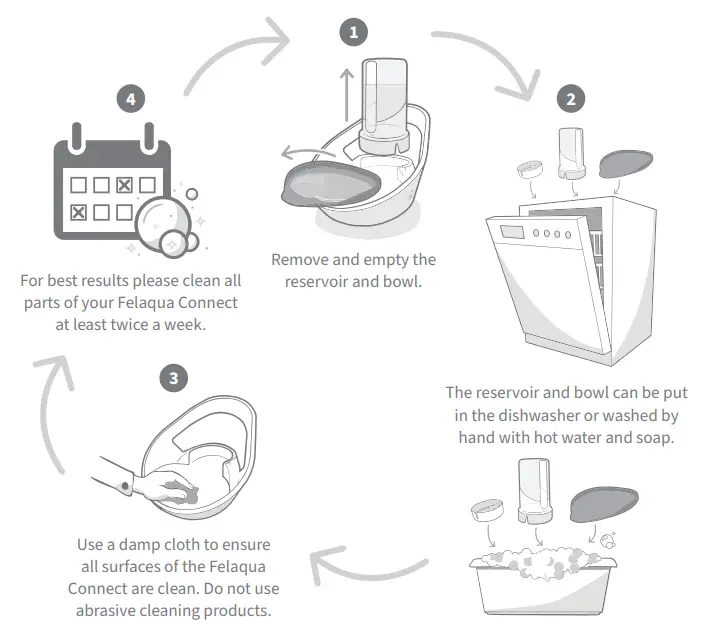 1

Remove and empty the reservoir and bowl.

2

The reservoir and bowl can be put in the dishwasher or washed by hand with hot water and soap.

3

Use a damp cloth to ensure all surfaces of the Felaqua Connect are clean. Do not use abrasive cleaning products.

4

For best results please clean all parts of your Felaqua Connect at least twice a week.