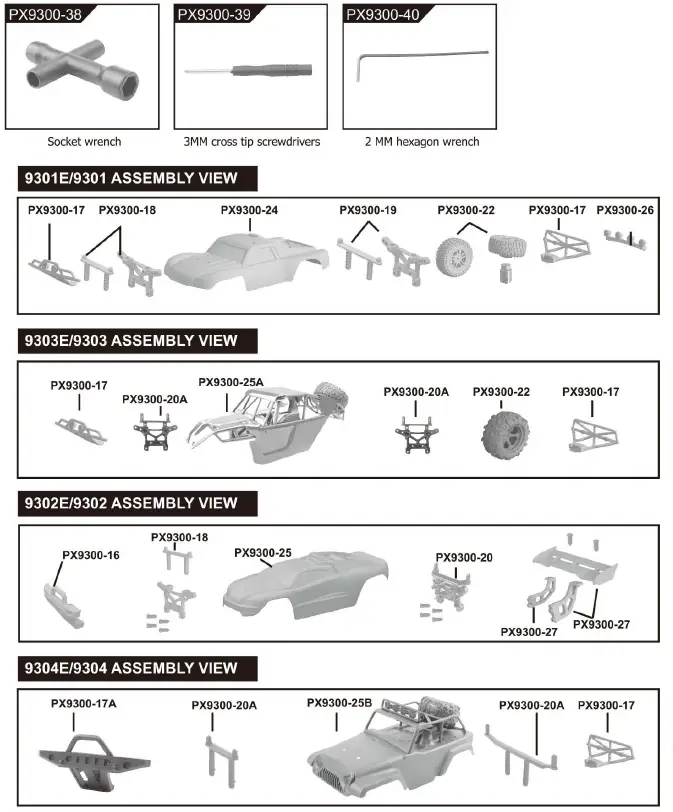 PX9300-38

Socket wrench

PX9300-39

3MM cross tip screwdrivers

PX9300-40

2 MM hexagon wrench

9301E/9301 ASSEMBLY VIEW

PX9300-17 PX9300-18 PX9300-24 PX9300-19 PX9300-22 PX9300-17 PX9300-26

9303E/9303 ASSEMBLY VIEW

PX9300-17 PX9300-20A PX9300-25A PX9300-20A PX9300-22 PX9300-17

9302E/9302 ASSEMBLY VIEW

PX9300-16 PX9300-18 PX9300-25 PX9300-20 PX9300-27 PX9300-27

9304E/9304 ASSEMBLY VIEW

PX9300-17A PX9300-20A PX9300-25B PX9300-20A PX9300-17