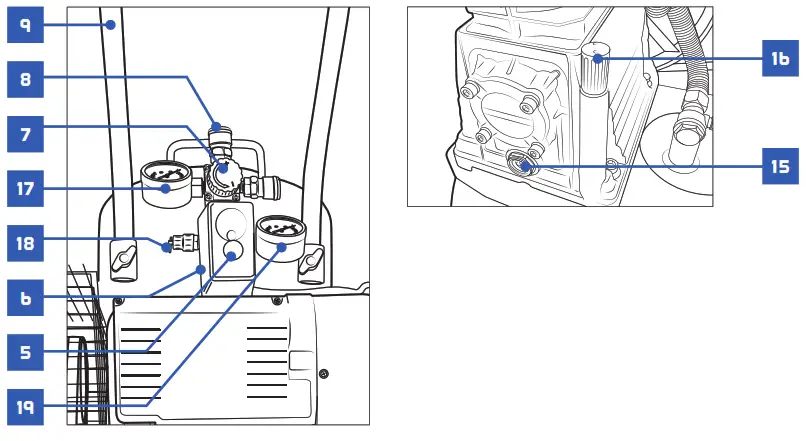 9
8
7
17
18
6
5
19
16
15