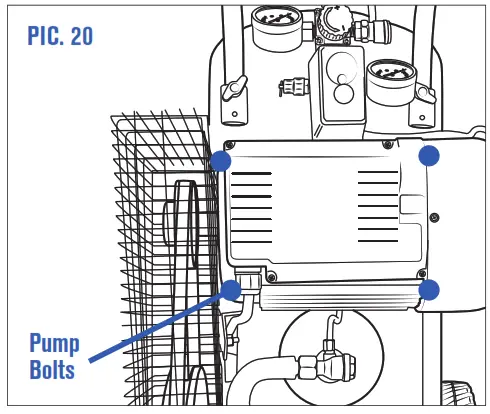 PIC. 20

Pump Bolts