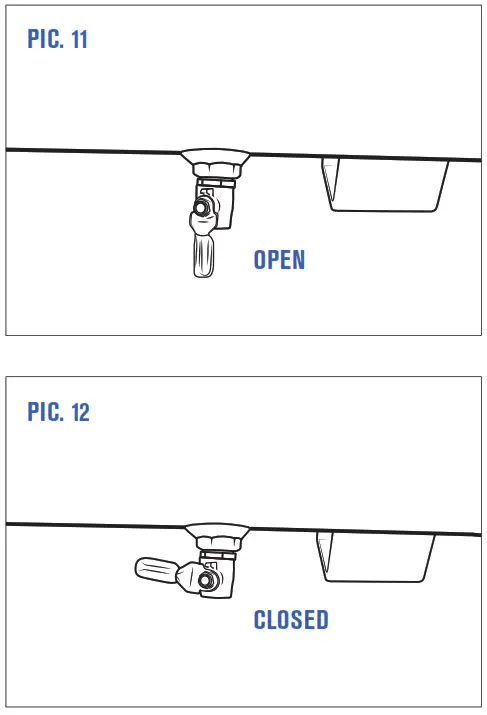 PIC. 11

OPEN

PIC. 12

CLOSED