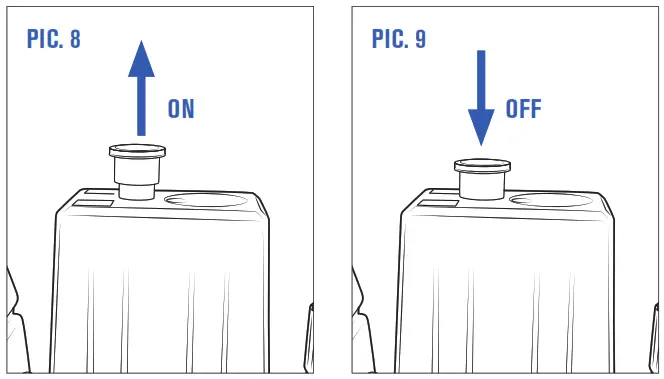 PIC. 8

ON

PIC. 9

OFF