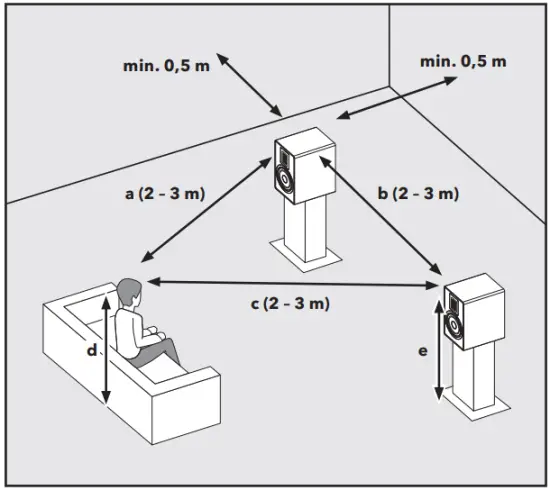 min. 0,5 m

min. 0,5 m

a (2 – 3 m)

b (2 – 3 m)

c (2 – 3 m)

d

e