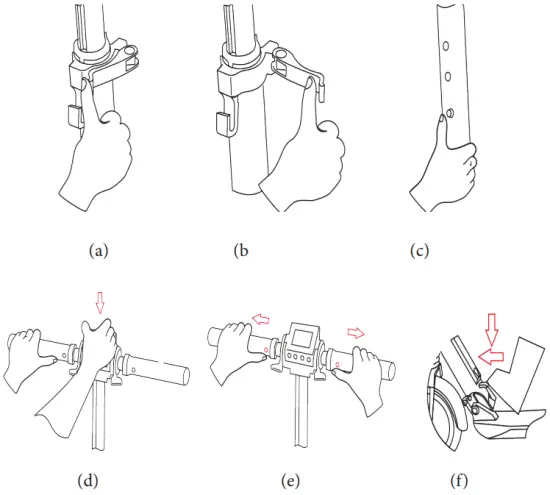 (a)

(b)

(c)

(d)

(e)

(f)