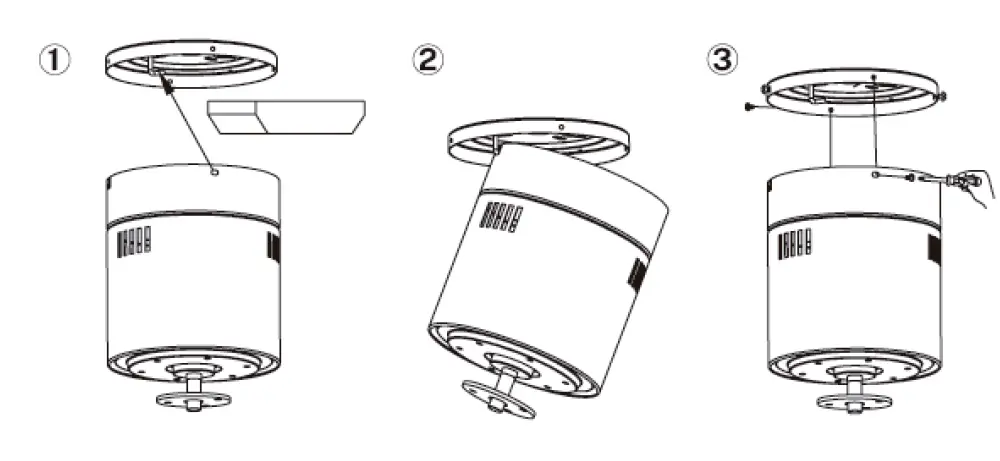 ①

②

③